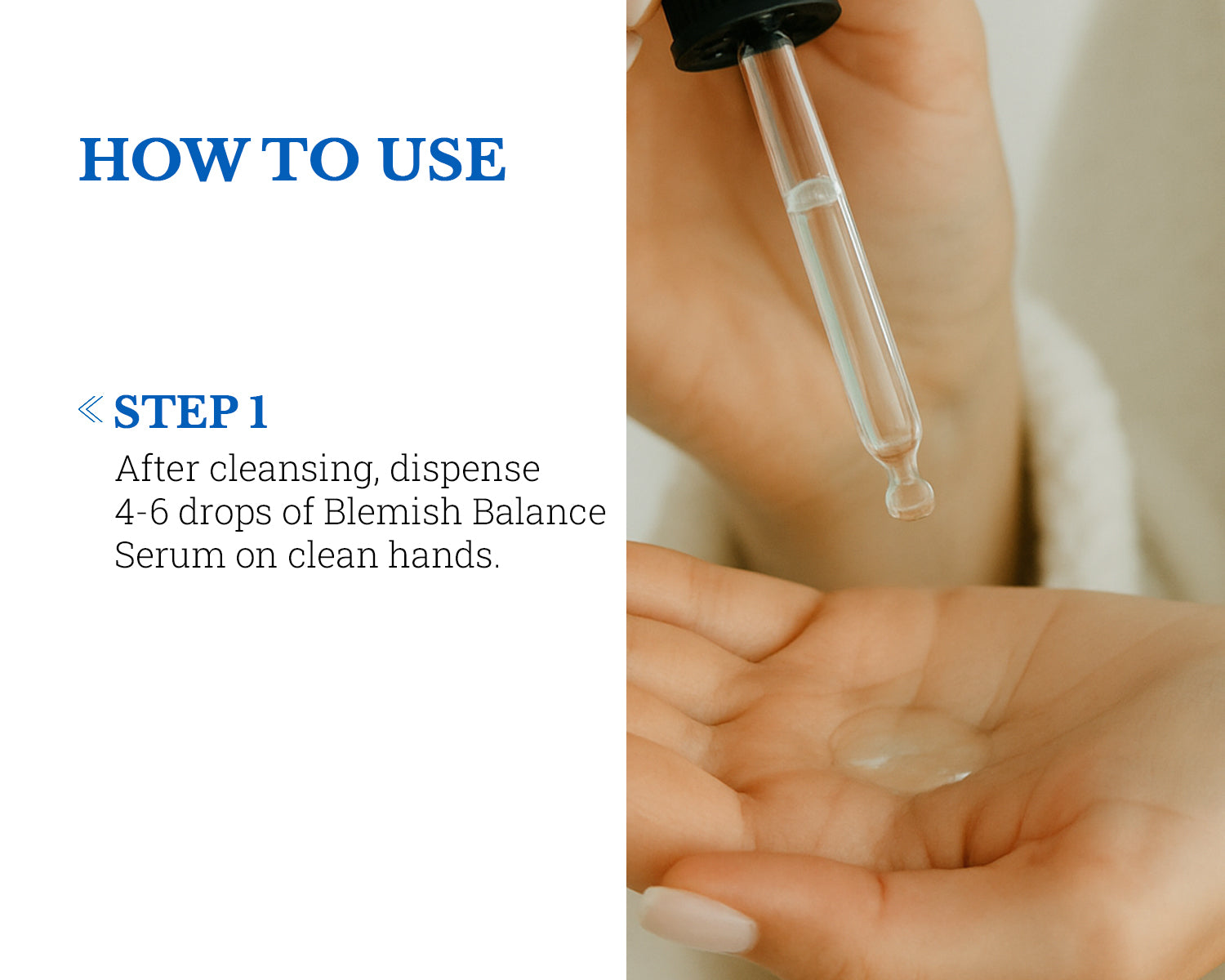 HOW TO USE

« STEP 1
After cleansing, dispense 4-6 drops of Blemish Balance Serum on clean hands.