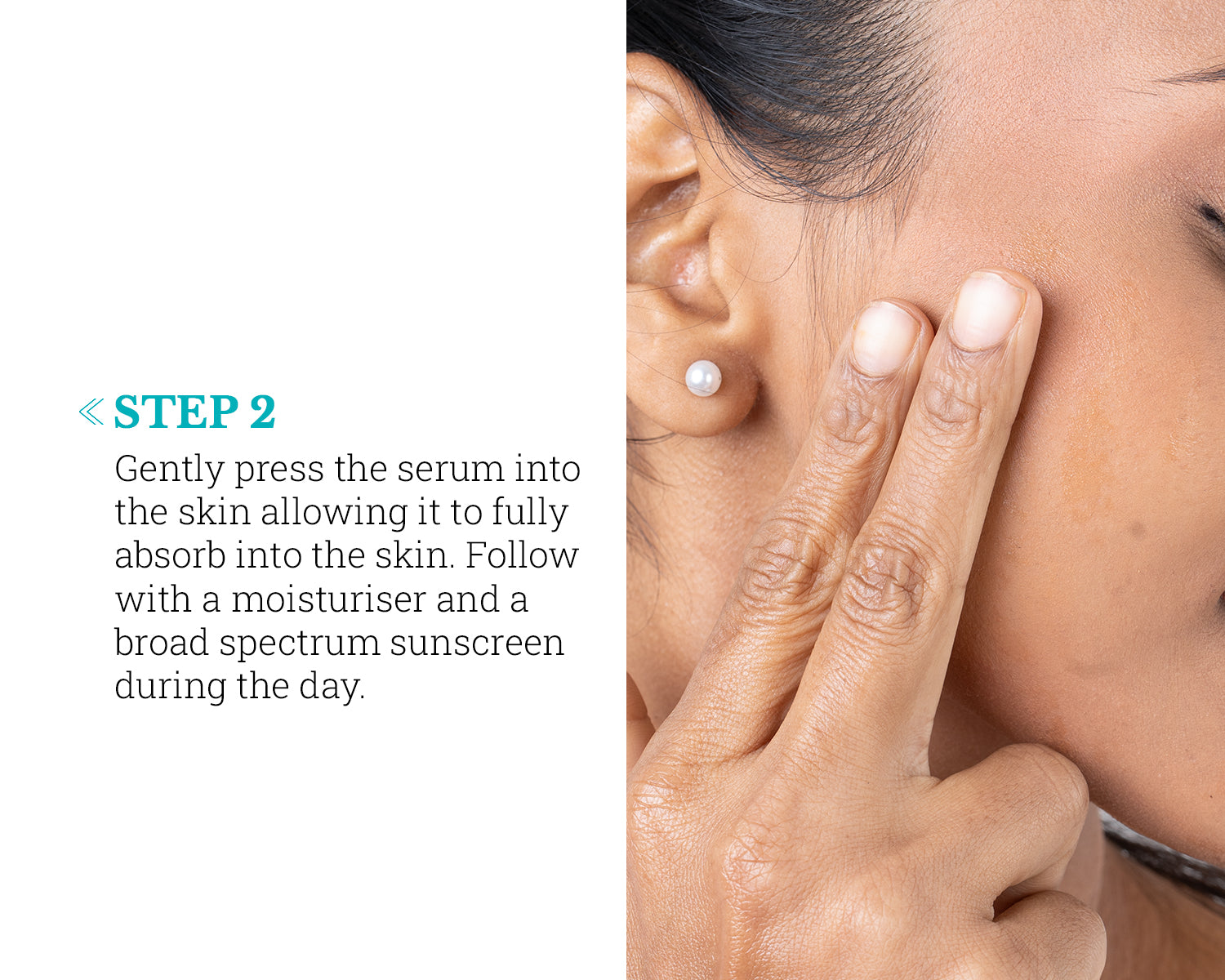 STEP 2

Gently press the serum into the skin allowing it to fully absorb into the skin. Follow with a moisturiser and a broad spectrum sunscreen during the day.