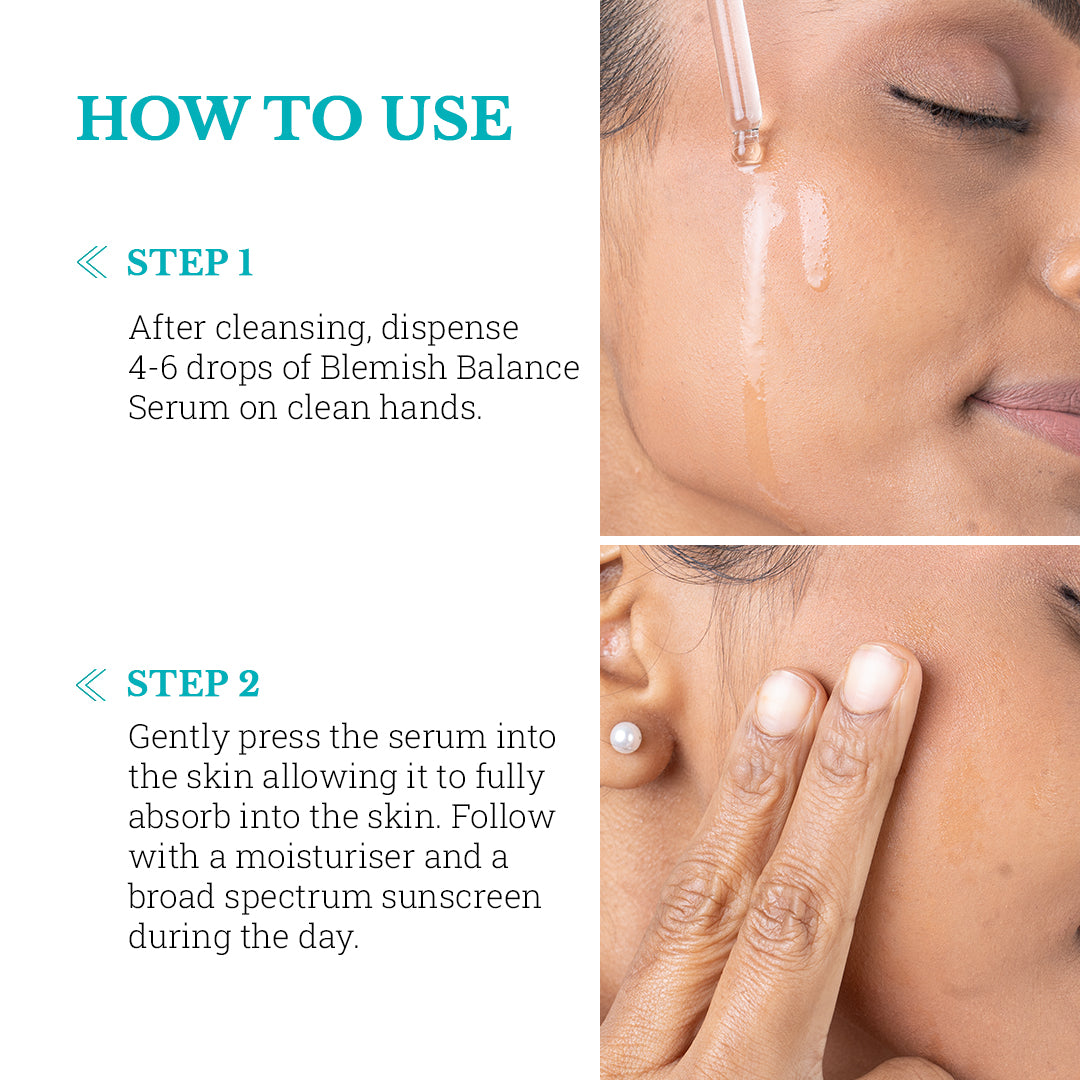 HOW TO USE

STEP 1

After cleansing, dispense 4-6 drops of Blemish Balance Serum on clean hands.

STEP 2

Gently press the serum into the skin allowing it to fully absorb into the skin. Follow with a moisturiser and a broad spectrum sunscreen during the day.