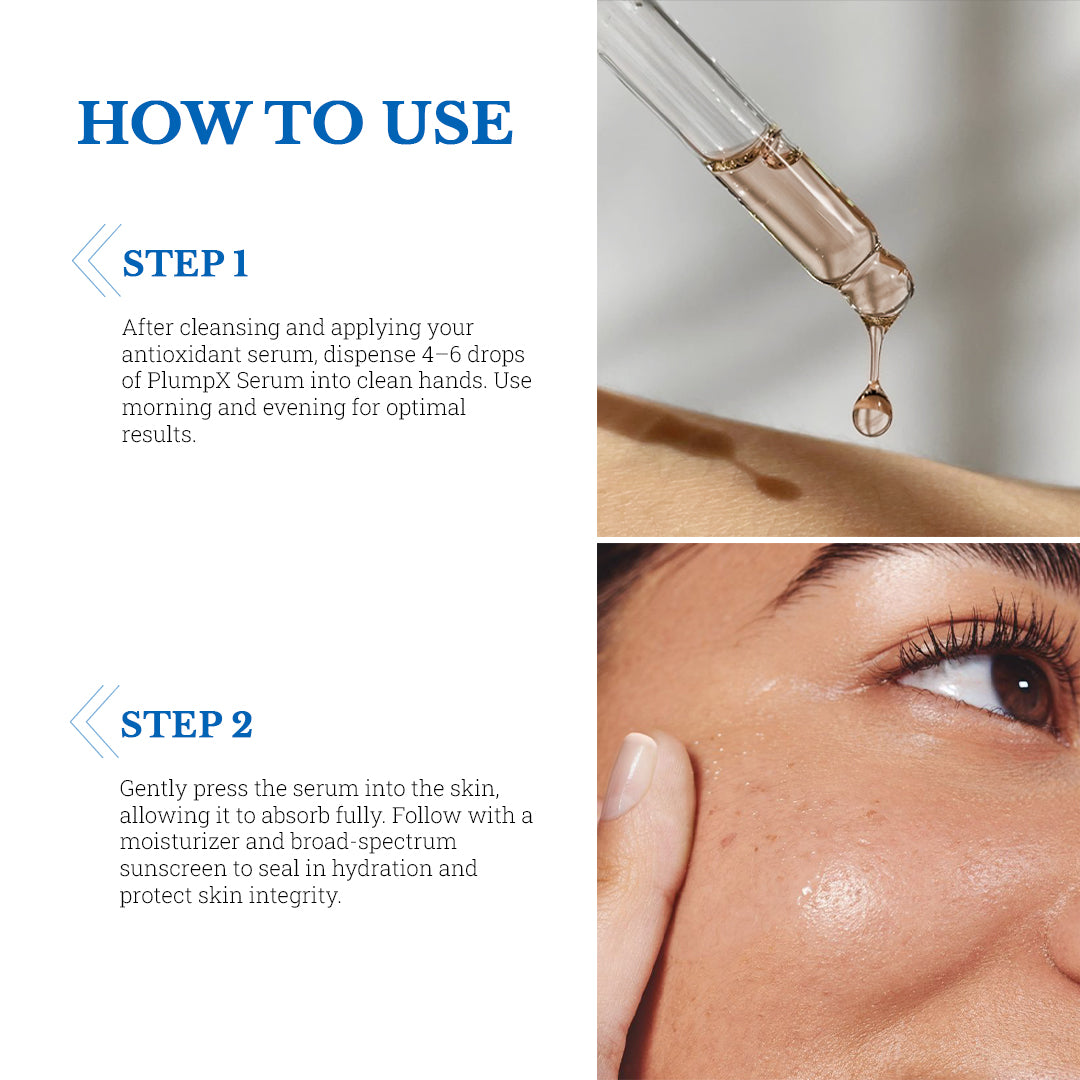 HOW TO USE

STEP 1

After cleansing and applying your antioxidant serum, dispense 4–6 drops of PlumpX Serum into clean hands. Use morning and evening for optimal results.

STEP 2

Gently press the serum into the skin, allowing it to absorb fully. Follow with a moisturizer and broad-spectrum sunscreen to seal in hydration and protect skin integrity.