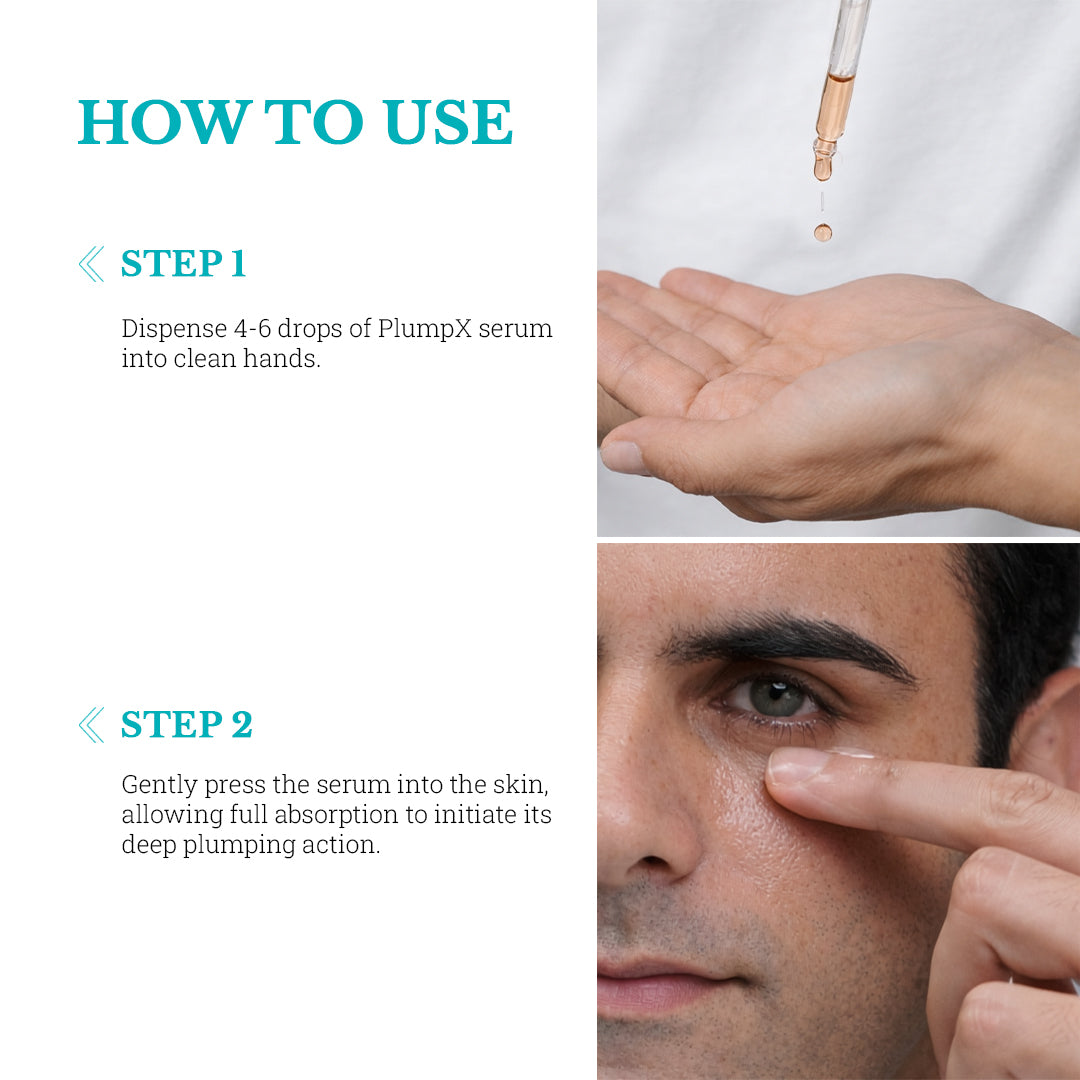 HOW TO USE

STEP 1

Dispense 4-6 drops of PlumpX serum into clean hands.

STEP 2

Gently press the serum into the skin, allowing full absorption to initiate its deep plumping action.